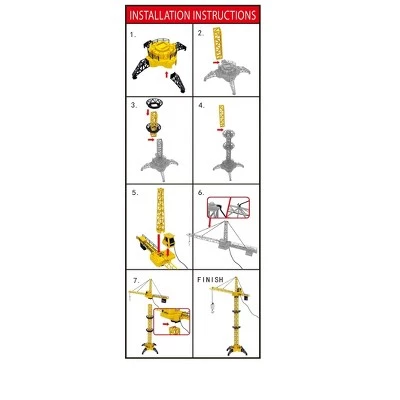 INSTALLATION INSTRUCTIONS

1.

2.

3.

4.

5.

6.

7.

FINISH