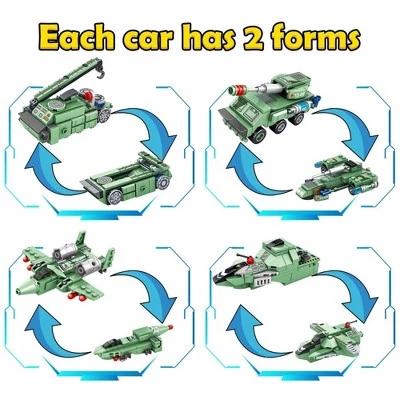 Each car has 2 forms